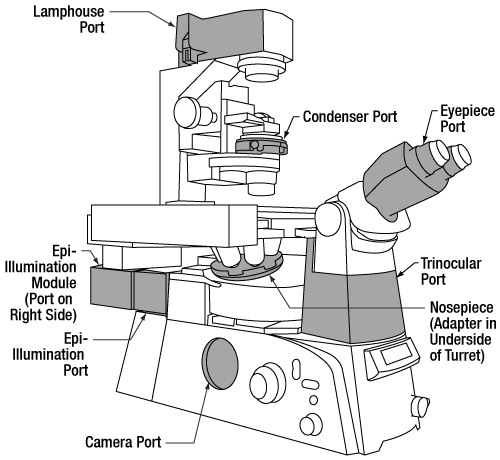 Lamphouse Port

Condenser Port

Eyepiece Port

Epi-Illumination Module (Port on Right Side)

Trinocular Port

Nosepiece (Adapter in Underside of Turret)

Epi-Illumination Port

Camera Port